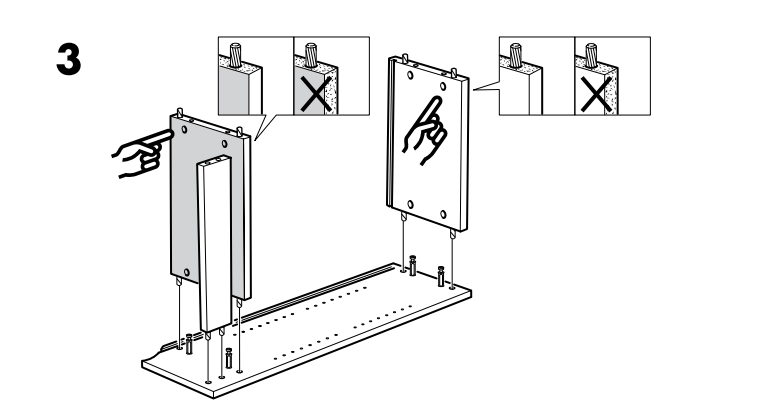 3